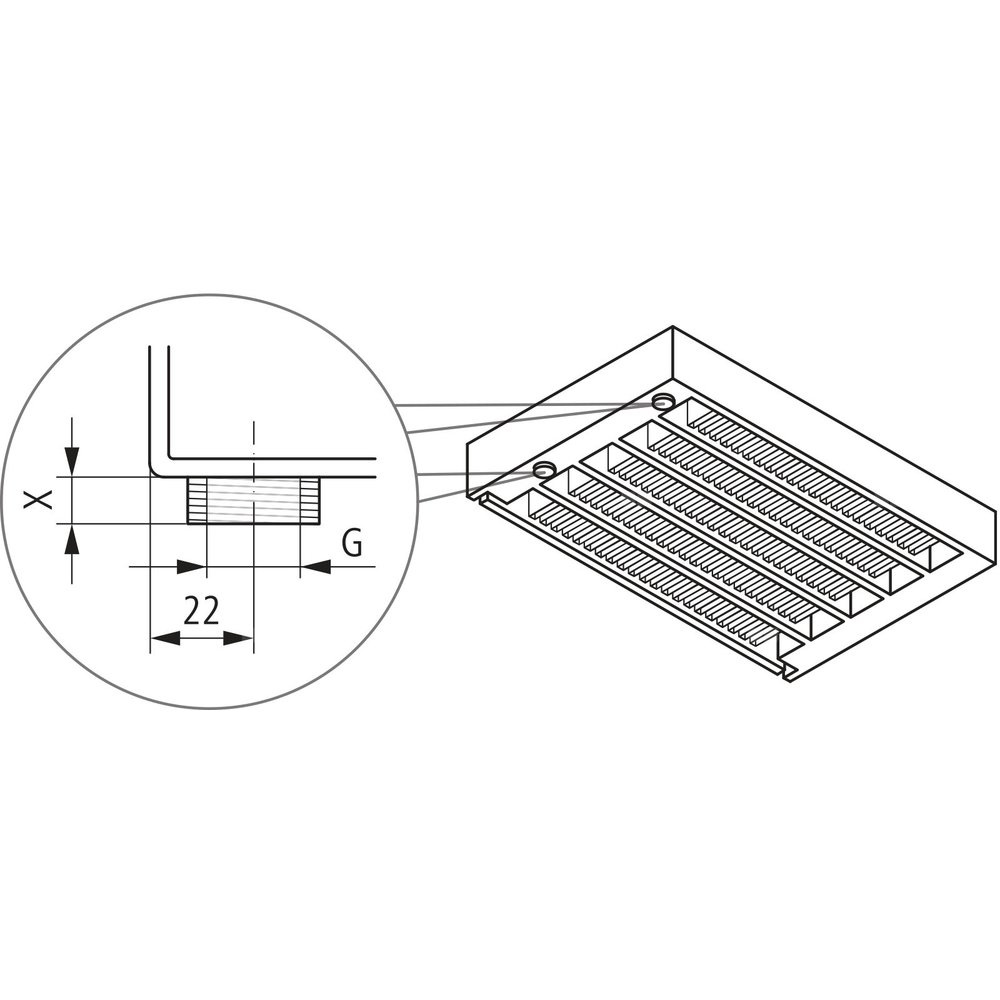 X
G
22