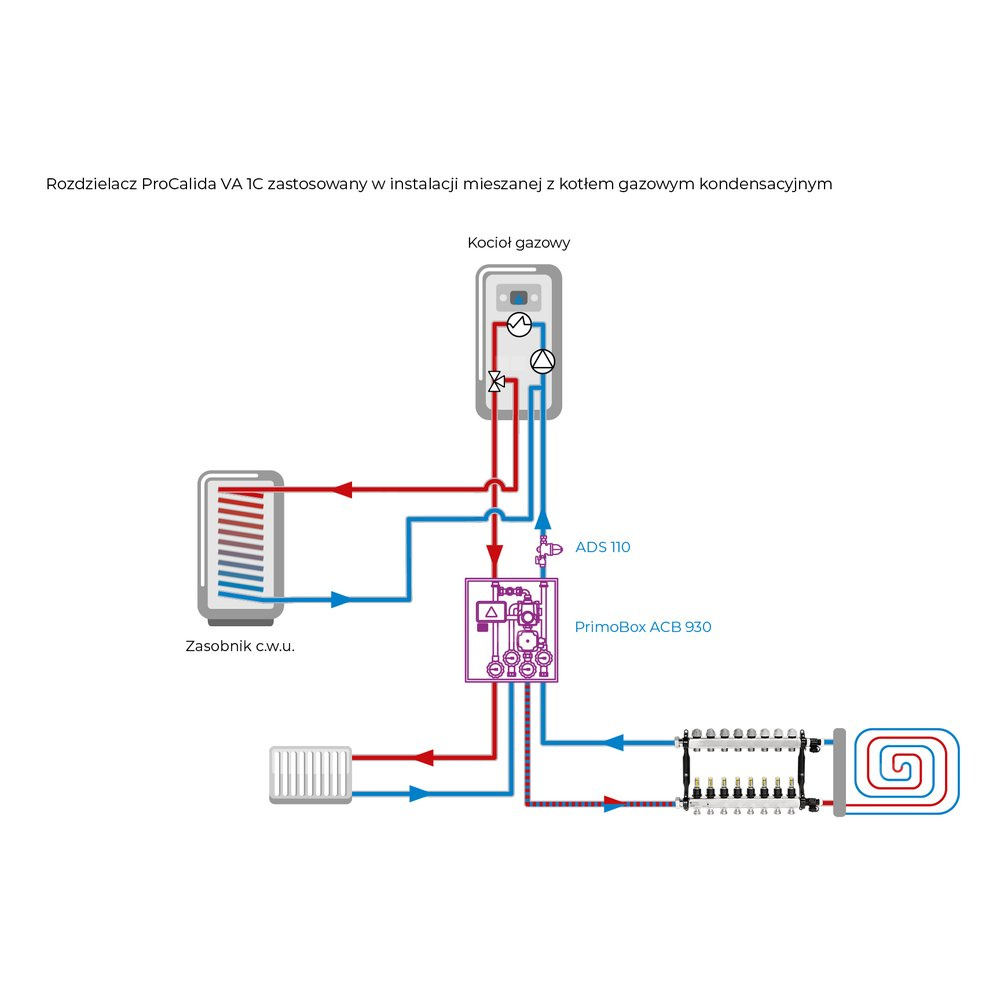 Rozdzielacz ProCalida VA 1C zastosowany w instalacji mieszanej z kotłem gazowym kondensacyjnym

Kocioł gazowy

ADS 110

PrimoBox ACB 930

Zasobnik c.w.u.