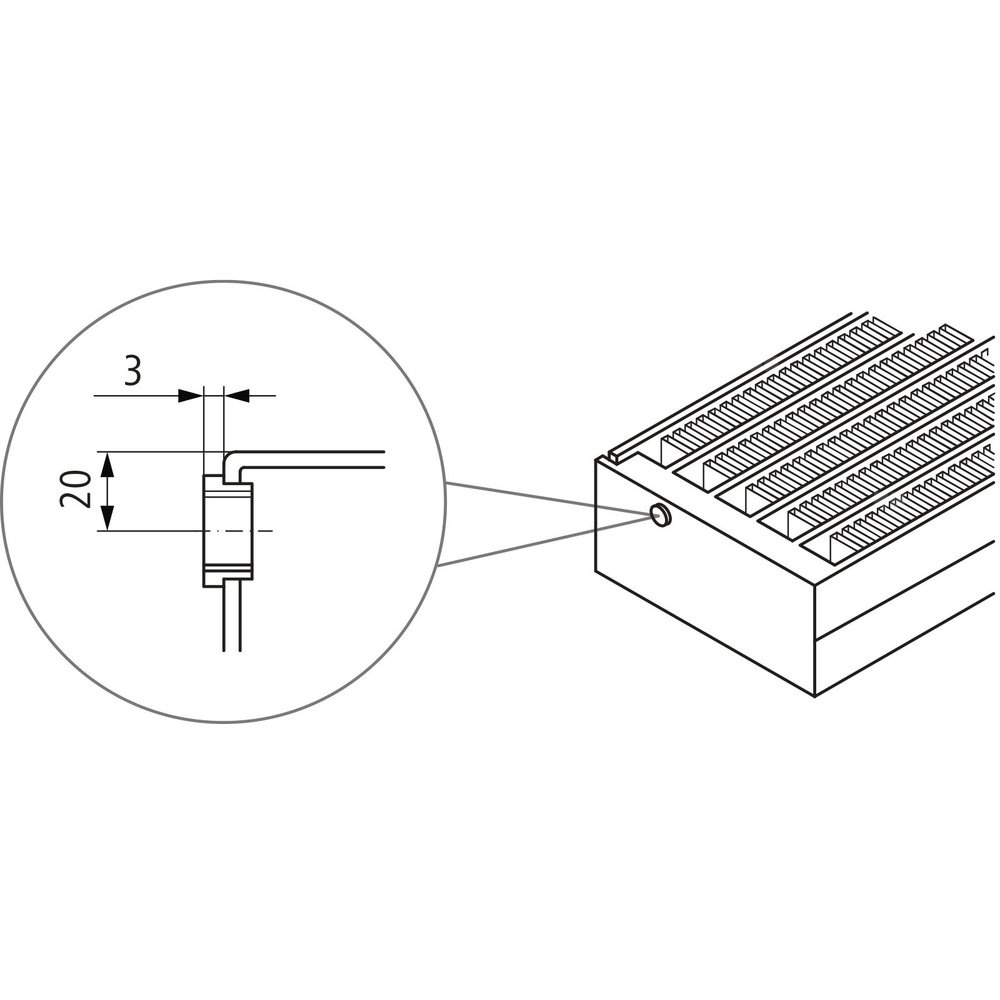 3
20